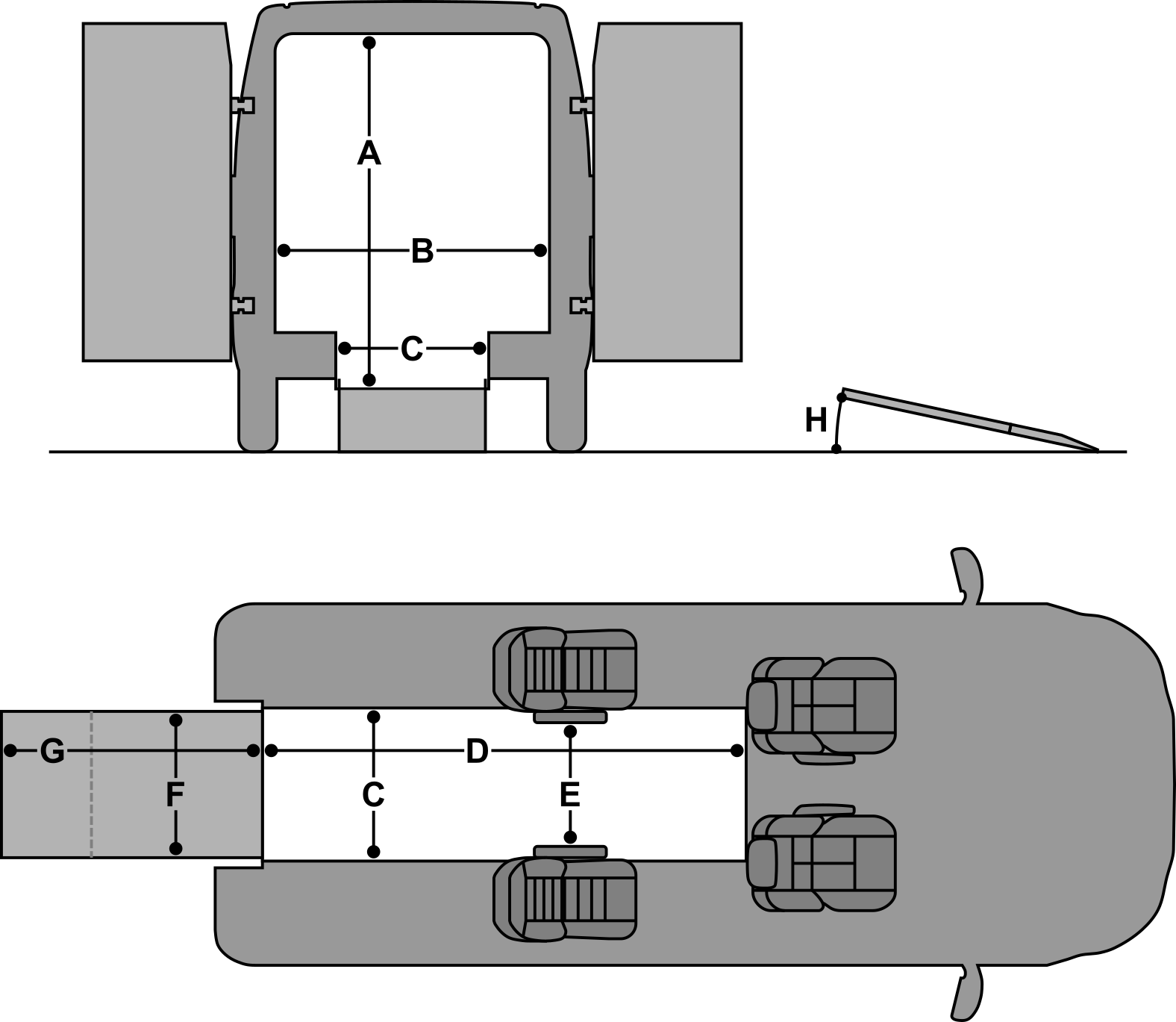 A
B
C
H
G
F
C
D
E